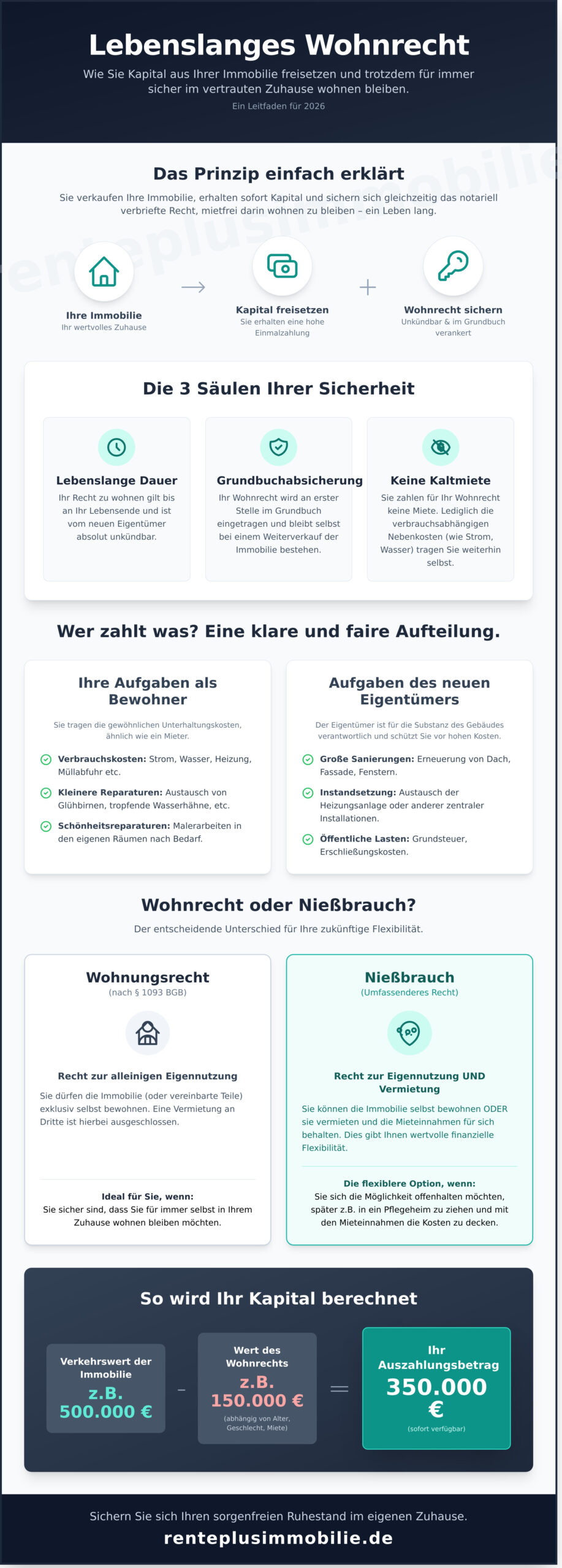 Lebenslanges Wohnrecht

Wie Sie Kapital aus Ihrer Immobilie freisetzen und trotzdem für immer sicher im vertrauten Zuhause wohnen bleiben.

Ein Leitfaden für 2026

Das Prinzip einfach erklärt

Sie verkaufen Ihre Immobilie, erhalten sofort Kapital und sichern sich gleichzeitig das notariell verbriefte Recht, mietfrei darin wohnen zu bleiben – ein Leben lang.

renteplusimmobilie

Ihre Immobilie
Ihr wertvolles Zuhause

→

Kapital freisetzen
Sie erhalten eine hohe Einmalzahlung

+

Wohnrecht sichern
Unkündbar & im Grundbuch verankert

Die 3 Säulen Ihrer Sicherheit

Lebenslange Dauer
Ihr Recht zu wohnen gilt bis an Ihr Lebensende und ist vom neuen Eigentümer absolut unkündbar.

Grundbuchabsicherung
Ihr Wohnrecht wird an erster Stelle im Grundbuch eingetragen und bleibt selbst bei einem Weiterverkauf der Immobilie bestehen.

Keine Kaltmiete
Sie zahlen für Ihr Wohnrecht keine Miete. Lediglich die verbrauchsabhängigen Nebenkosten (wie Strom, Wasser) tragen Sie weiterhin selbst.

Wer zahlt was? Eine klare und faire Aufteilung.

Ihre Aufgaben als Bewohner

Sie tragen die gewöhnlichen Unterhaltungskosten, ähnlich wie ein Mieter.

Verbrauchskosten: Strom, Wasser, Heizung, Müllabfuhr etc.

Kleinere Reparaturen: Austausch von Glühbirnen, tropfende Wasserhähne, etc.

Schönheitsreparaturen: Malerarbeiten in den eigenen Räumen nach Bedarf.

Aufgaben des neuen Eigentümers

Der Eigentümer ist für die Substanz des Gebäudes verantwortlich und schützt Sie vor hohen Kosten.

Große Sanierungen: Erneuerung von Dach, Fassade, Fenstern.

Instandsetzung: Austausch der Heizungsanlage oder anderer zentraler Installationen.

Öffentliche Lasten: Grundsteuer, Erschließungskosten.

Wohnrecht oder Nießbrauch?

Der entscheidende Unterschied für Ihre zukünftige Flexibilität.

Wohnungsrecht
(nach § 1093 BGB)

Recht zur alleinigen Eigennutzung

Sie dürfen die Immobilie (oder vereinbarte Teile) exklusiv selbst bewohnen. Eine Vermietung an Dritte ist hierbei ausgeschlossen.

Ideal für Sie, wenn:
Sie sicher sind, dass Sie für immer selbst in Ihrem Zuhause wohnen bleiben möchten.

Nießbrauch
(Umfassenderes Recht)

Recht zur Eigennutzung UND Vermietung

Sie können die Immobilie selbst bewohnen ODER sie vermieten und die Mieteinnahmen für sich behalten. Dies gibt Ihnen wertvolle finanzielle Flexibilität.

Die flexiblere Option, wenn:
Sie sich die Möglichkeit offenhalten möchten, später z.B. in ein Pflegeheim zu ziehen und mit den Mieteinnahmen die Kosten zu decken.

So wird Ihr Kapital berechnet

Verkehrswert der Immobilie
z.B. 500.000 €

–

Wert des Wohnrechts
z.B. 150.000 €
(abhängig von Alter, Geschlecht, Miete)

=

Ihr Auszahlungsbetrag
350.000 €
(sofort verfügbar)

Sichern Sie sich Ihren sorgenfreien Ruhestand im eigenen Zuhause.

renteplusimmobilie.de